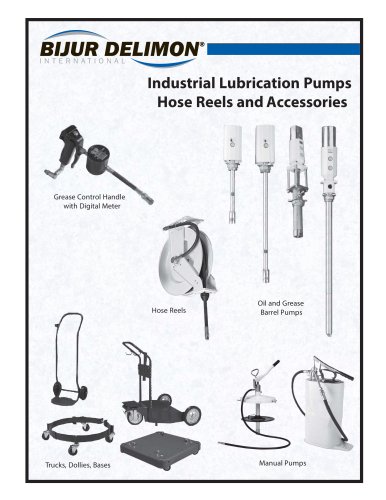 BIJUR DELIMON®
INTERNATIONAL

Industrial Lubrication Pumps
Hose Reels and Accessories

Grease Control Handle with Digital Meter

Hose Reels

Oil and Grease Barrel Pumps

Trucks, Dollies, Bases

Manual Pumps