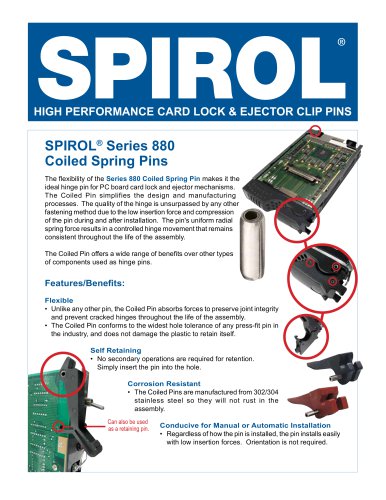 SPIROL®

HIGH PERFORMANCE CARD LOCK & EJECTOR CLIP PINS

SPIROL® Series 880 Coiled Spring Pins

The flexibility of the Series 880 Coiled Spring Pin makes it the ideal hinge pin for PC board card lock and ejector mechanisms. The Coiled Pin simplifies the design and manufacturing processes. The quality of the hinge is unsurpassed by any other fastening method due to the low insertion force and compression of the pin during and after installation. The pin's uniform radial spring force results in a controlled hinge movement that remains consistent throughout the life of the assembly.

The Coiled Pin offers a wide range of benefits over other types of components used as hinge pins.

Features/Benefits:

Flexible
• Unlike any other pin, the Coiled Pin absorbs forces to preserve joint integrity and prevent cracked hinges throughout the life of the assembly.
• The Coiled Pin conforms to the widest hole tolerance of any press-fit pin in the industry, and does not damage the plastic to retain itself.

Self Retaining
• No secondary operations are required for retention. Simply insert the pin into the hole.

Corrosion Resistant
• The Coiled Pins are manufactured from 302/304 stainless steel so they will not rust in the assembly.

Can also be used as a retaining pin.

Conducive for Manual or Automatic Installation
• Regardless of how the pin is installed, the pin installs easily with low insertion forces. Orientation is not required.